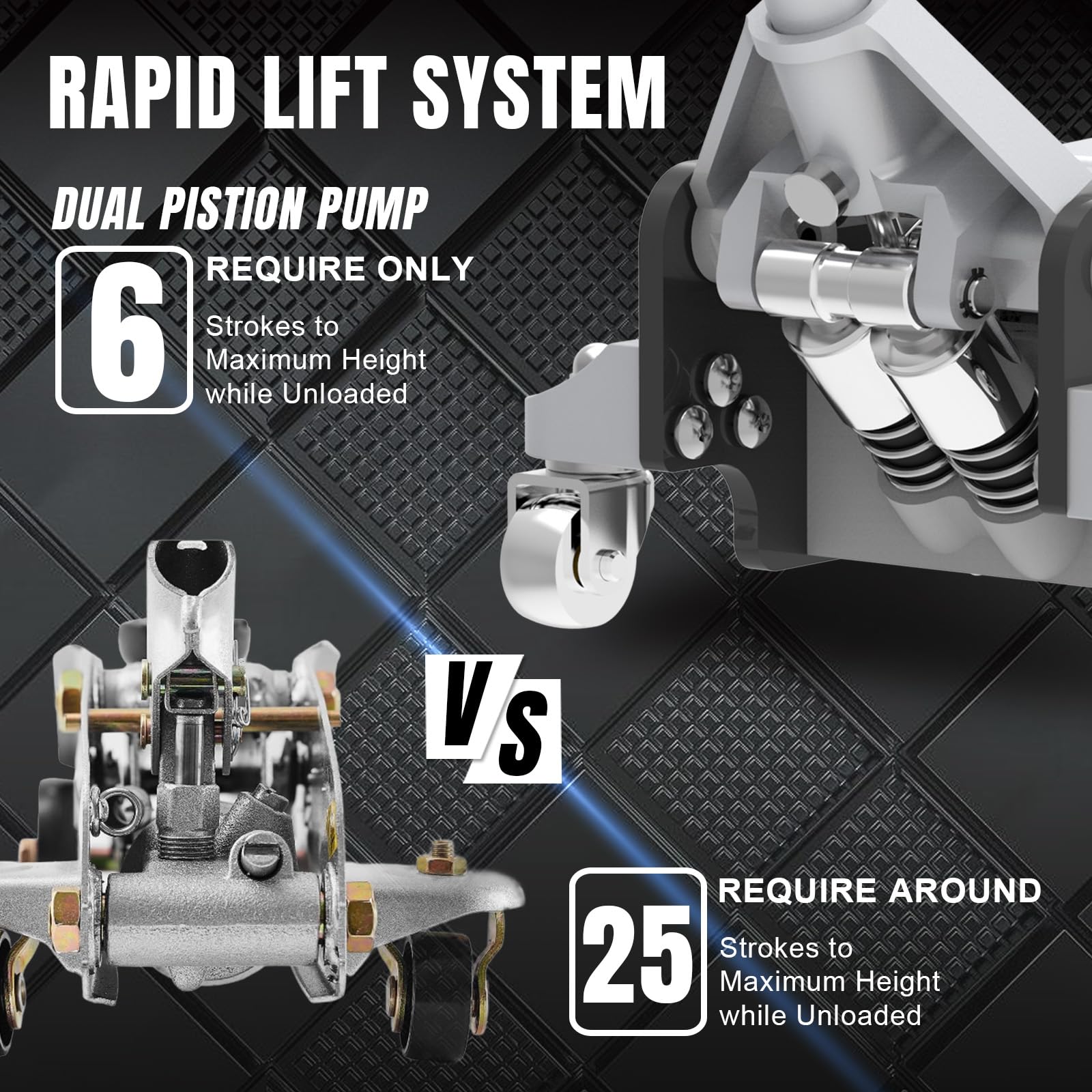 RAPID LIFT SYSTEM

DUAL PISTION PUMP

6

REQUIRE ONLY

Strokes to Maximum Height while Unloaded

VS

25

REQUIRE AROUND

Strokes to Maximum Height while Unloaded